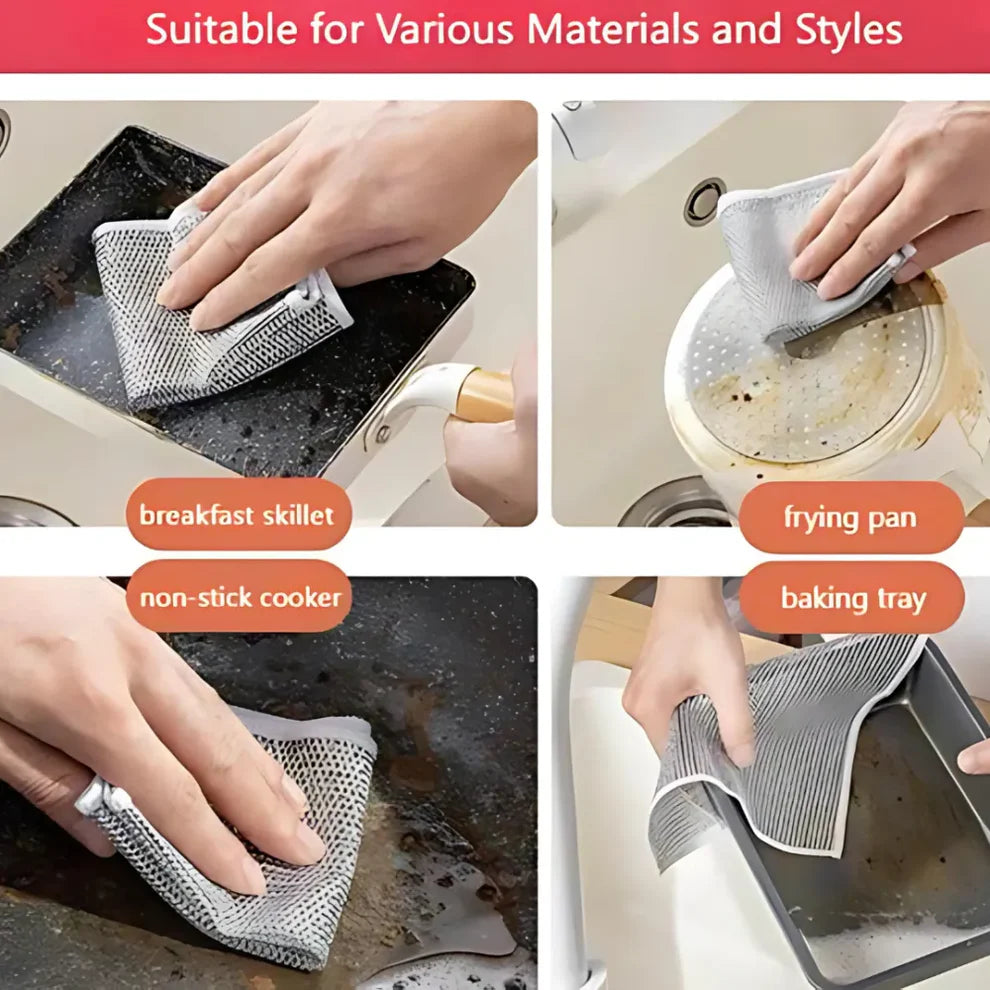 Suitable for Various Materials and Styles

breakfast skillet

frying pan

non-stick cooker

baking tray