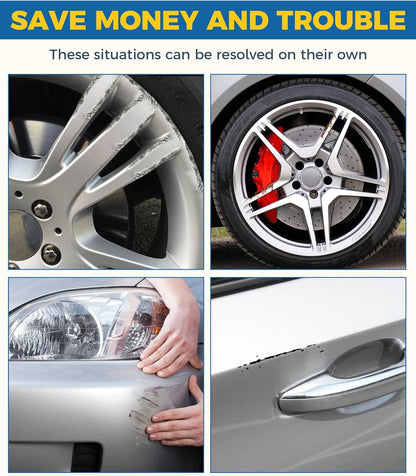 SAVE MONEY AND TROUBLE

These situations can be resolved on their own