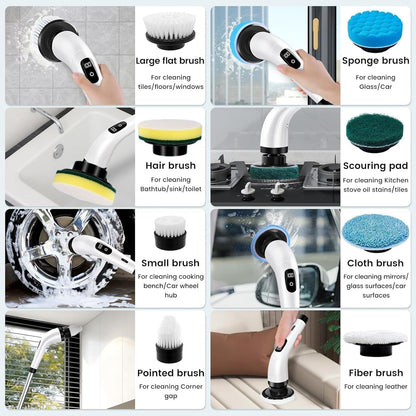 Large flat brush
For cleaning tiles/floors/windows

Sponge brush
For cleaning Glass/Car

Hair brush
For cleaning Bathtub/sink/toilet

Scouring pad
For cleaning Kitchen stove oil stains/tiles

Small brush
For cleaning cooking bench/Car wheel hub

Cloth brush
For cleaning mirrors/ glass surfaces/car surfaces

Pointed brush
For cleaning Corner gap

Fiber brush
For cleaning leather