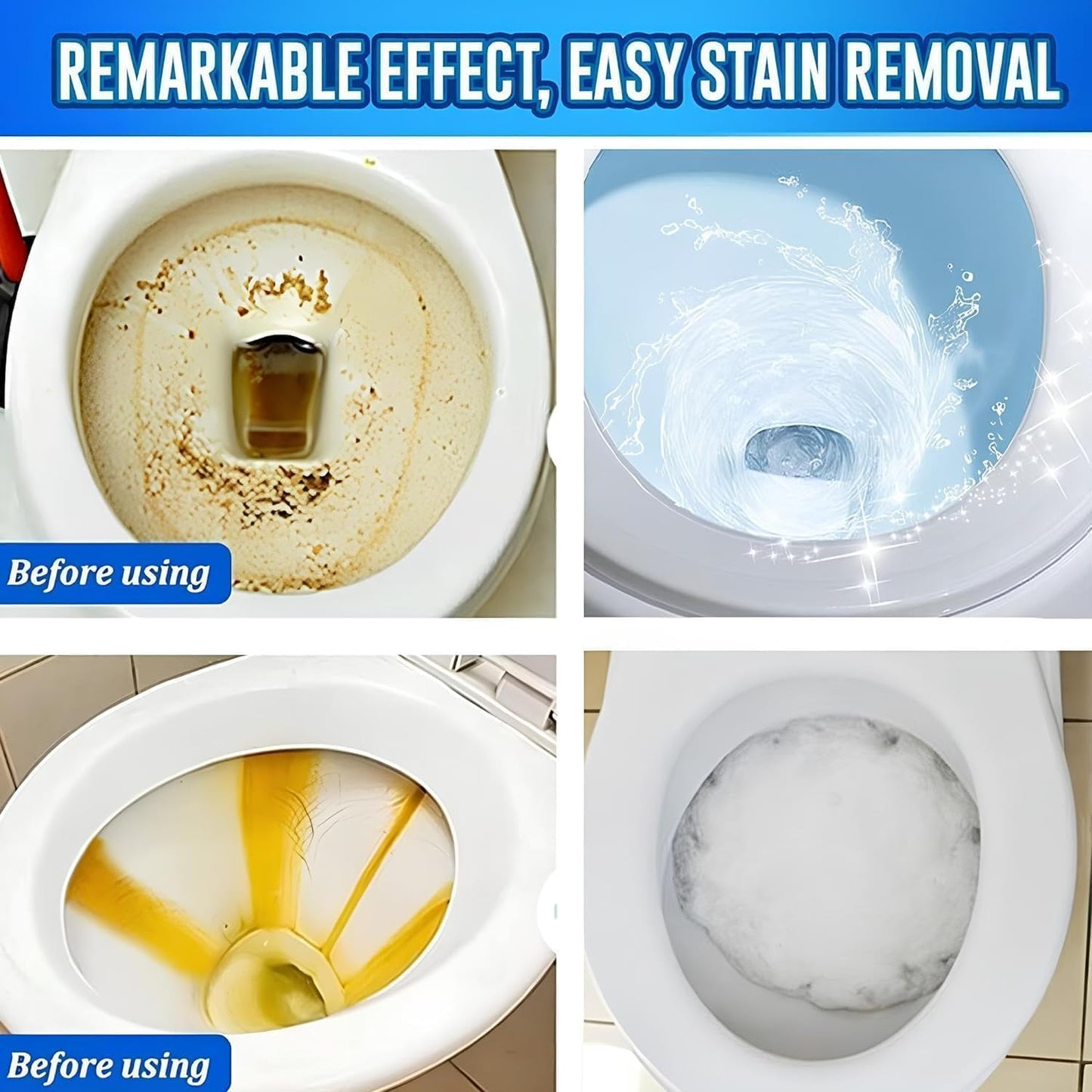 REMARKABLE EFFECT, EASY STAIN REMOVAL

Before using

Before using