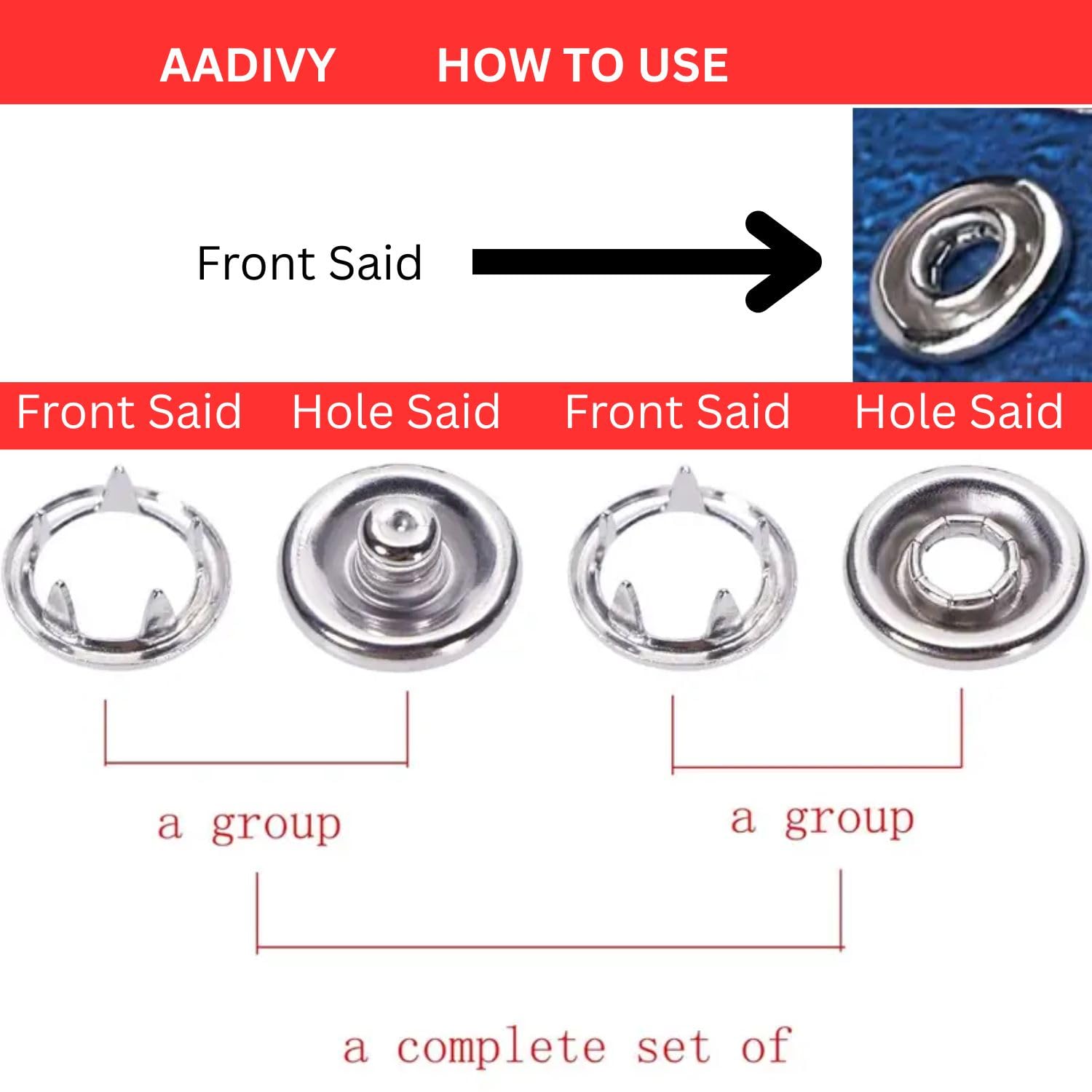 AADIVY HOW TO USE

Front Said

Front Said Hole Said Front Said Hole Said

a group

a group

a complete set of