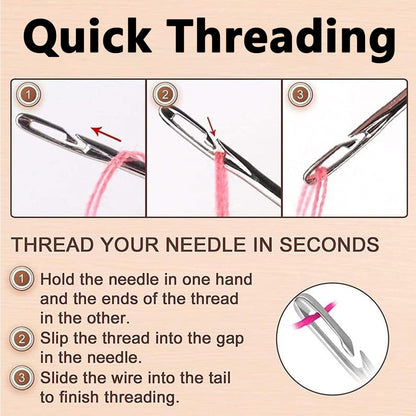 Quick Threading

1

2

3

THREAD YOUR NEEDLE IN SECONDS

1 Hold the needle in one hand and the ends of the thread in the other.

2 Slip the thread into the gap in the needle.

3 Slide the wire into the tail to finish threading.